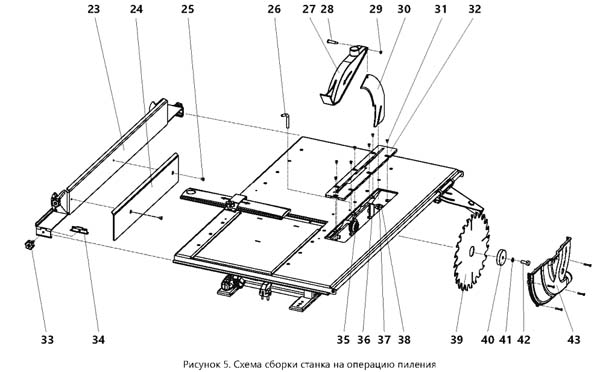 23 24 25 26 27 28 29 30 31 32

33 34 35 36 37 38 39 40 41 42 43

Рисунок 5. Схема сборки станка на операцию пиления